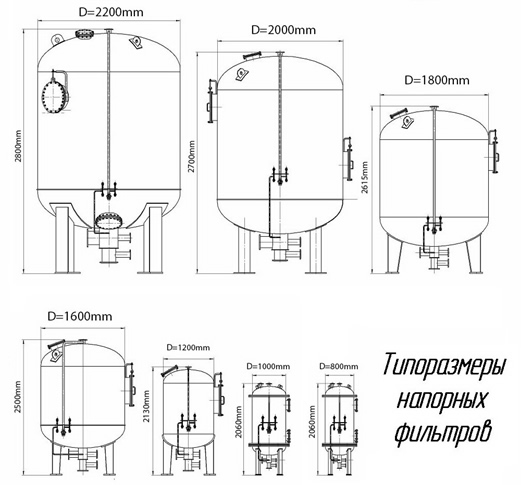 D=2200mm
2800mm
D=2000mm
2700mm
D=1800mm
2615mm
D=1600mm
2500mm
D=1200mm
2130mm
D=1000mm
2060mm
D=800mm
2060mm

Типоразмеры напорных фильтров